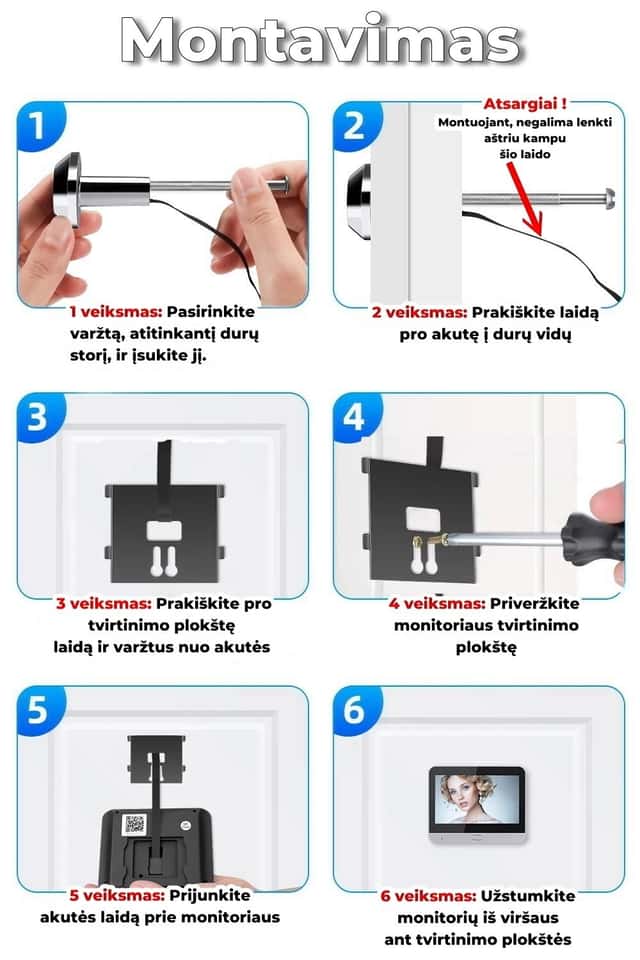 Montavimas

1

1 veiksmas: Pasirinkite varžtą, atitinkantį durų storį, ir įsukite jį.

2

Atsargiai !
Montuojant, negalima lenkti aštriu kampu šio laido

2 veiksmas: Prakiškite laidą pro akutę į durų vidų

3

3 veiksmas: Prakiškite pro tvirtinimo plokštę laidą ir varžtus nuo akutės

4

4 veiksmas: Priveržkite monitoriaus tvirtinimo plokštę

5

5 veiksmas: Prijunkite akutės laidą prie monitoriaus

6

6 veiksmas: Užstumkite monitorių iš viršaus ant tvirtinimo plokštės